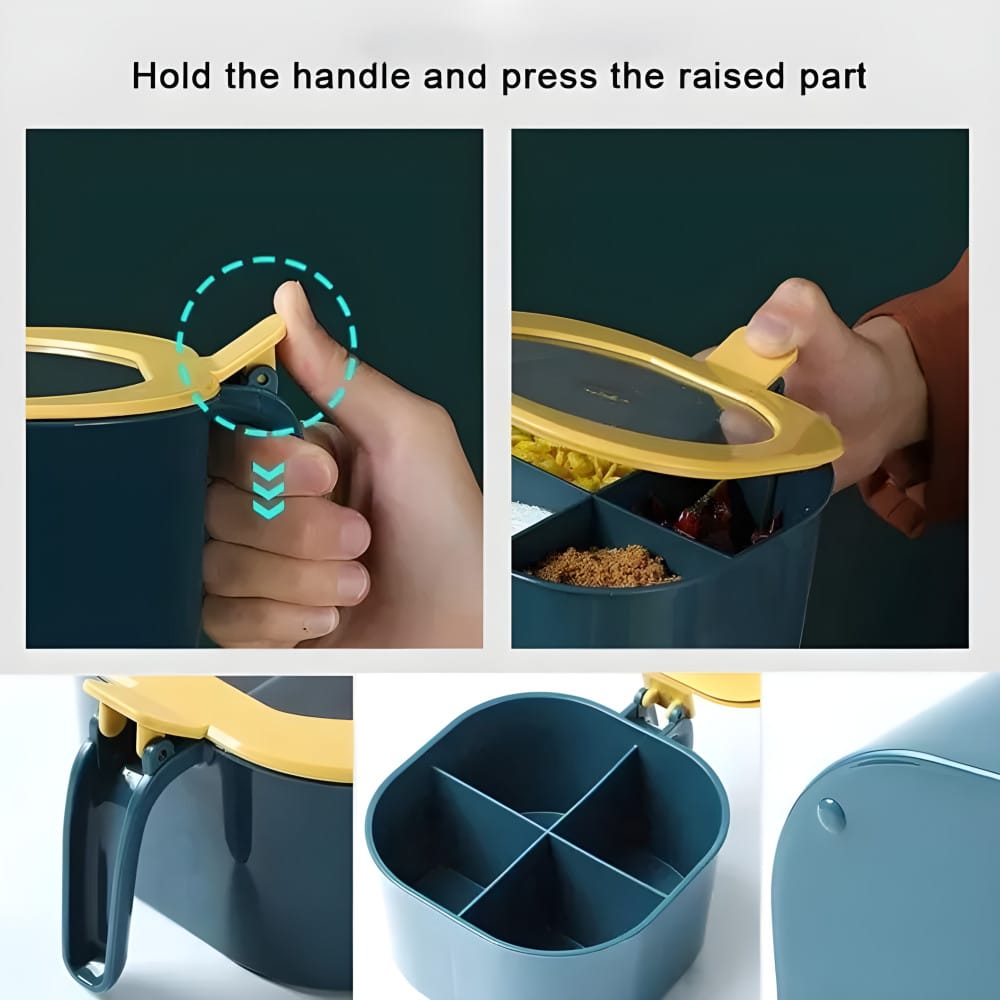 Hold the handle and press the raised part